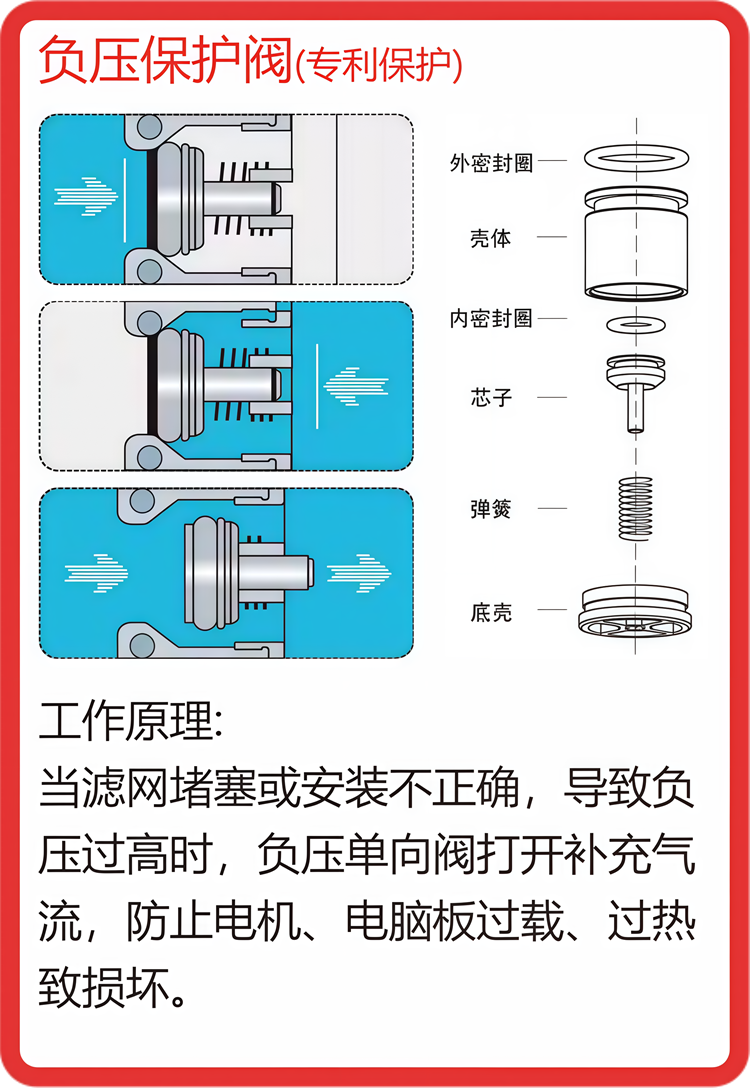 负压保护阀(专利保护)

外密封圈
壳体
内密封圈
芯子
弹簧
底壳

工作原理:
当滤网堵塞或安装不正确，导致负压过高时，负压单向阀打开补充气流，防止电机、电脑板过载、过热致损坏。